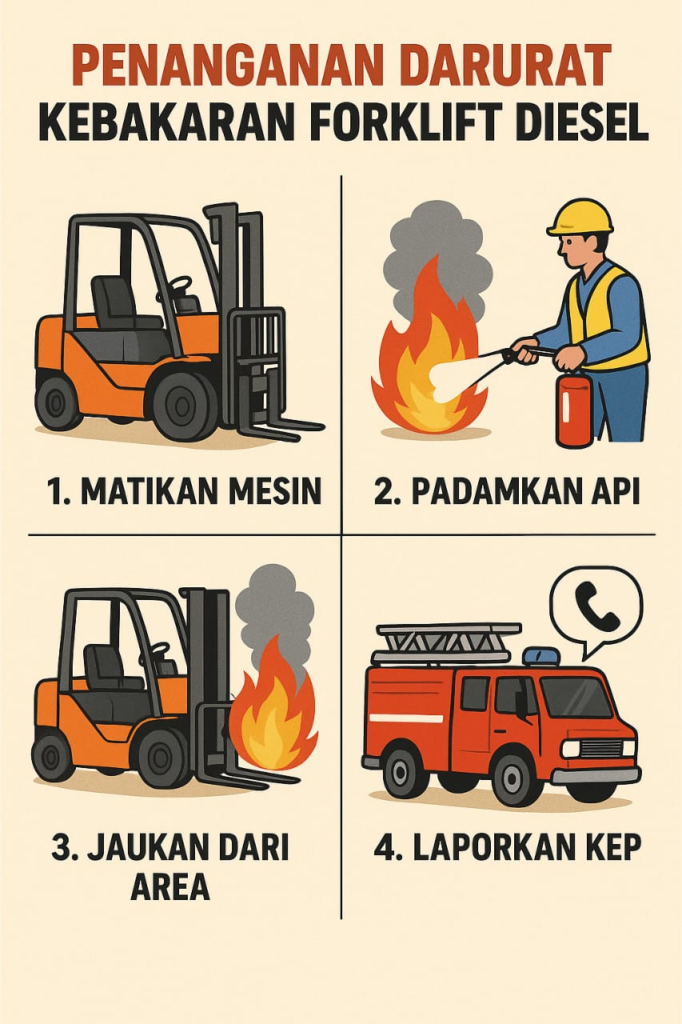 PENANGANAN DARURAT
KEBAKARAN FORKLIFT DIESEL

1. MATIKAN MESIN

2. PADAMKAN API

3. JAUKAN DARI AREA

4. LAPORKAN KEP